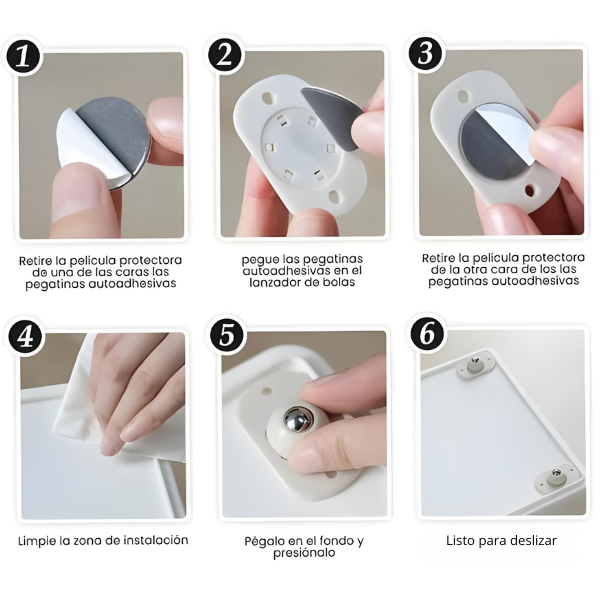 1

Retire la película protectora de una de las caras las pegatinas autoadhesivas

2

pegue las pegatinas autoadhesivas en el lanzador de bolas

3

Retire la película protectora de la otra cara de los las pegatinas autoadhesivas

4

Limpie la zona de instalación

5

Pégalo en el fondo y presiónalo

6

Listo para deslizar